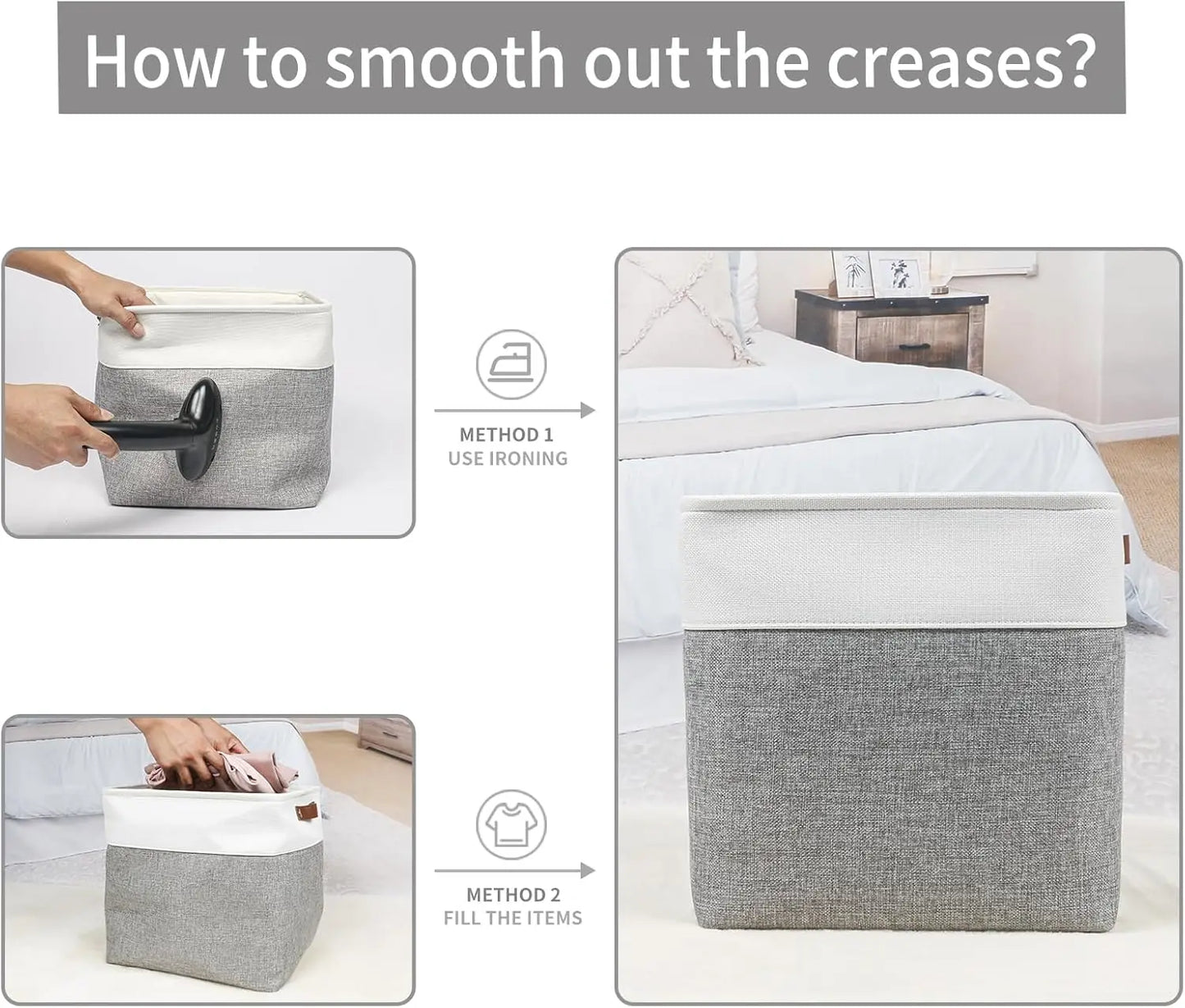 How to smooth out the creases?

METHOD 1
USE IRONING

METHOD 2
FILL THE ITEMS